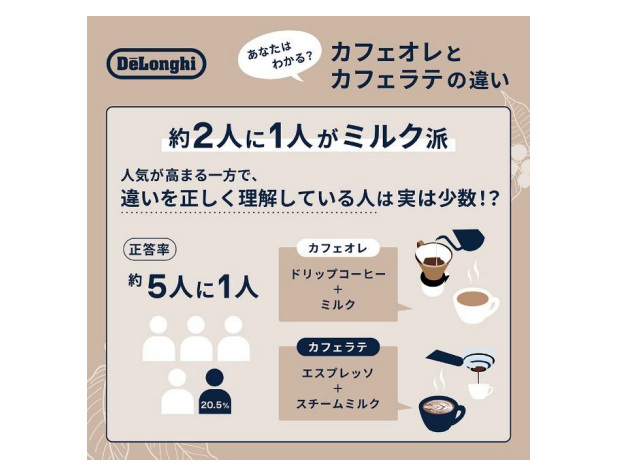 DēLonghi

あなたは わかる?

カフェオレと カフェラテの違い

約2人に1人がミルク派

人気が高まる一方で、
違いを正しく理解している人は実は少数!?

正答率

約5人に1人

20.5%

カフェオレ

ドリップコーヒー
+
ミルク

カフェラテ

エスプレッソ
+
スチームミルク